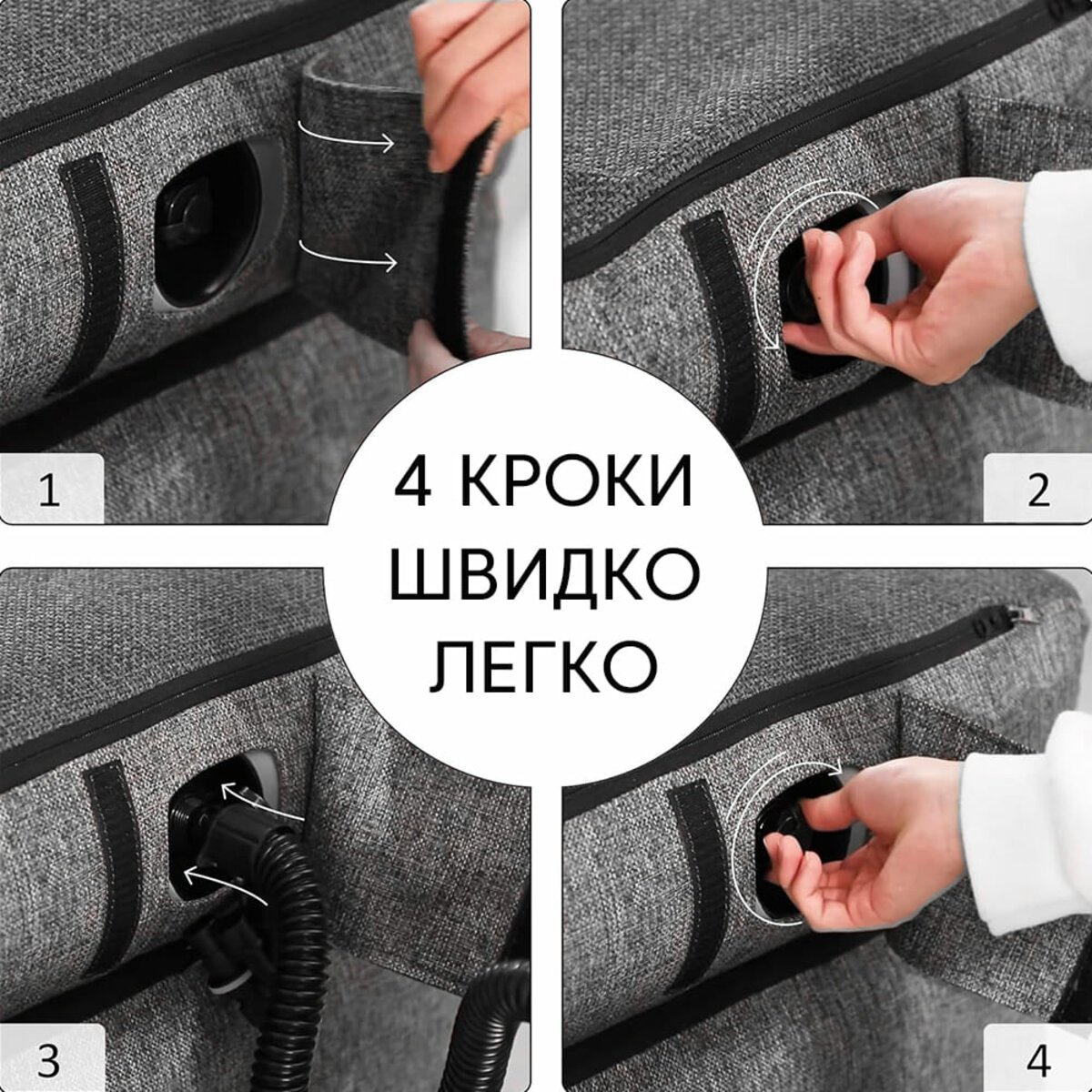 1

2

4 КРОКИ
ШВИДКО
ЛЕГКО

3

4