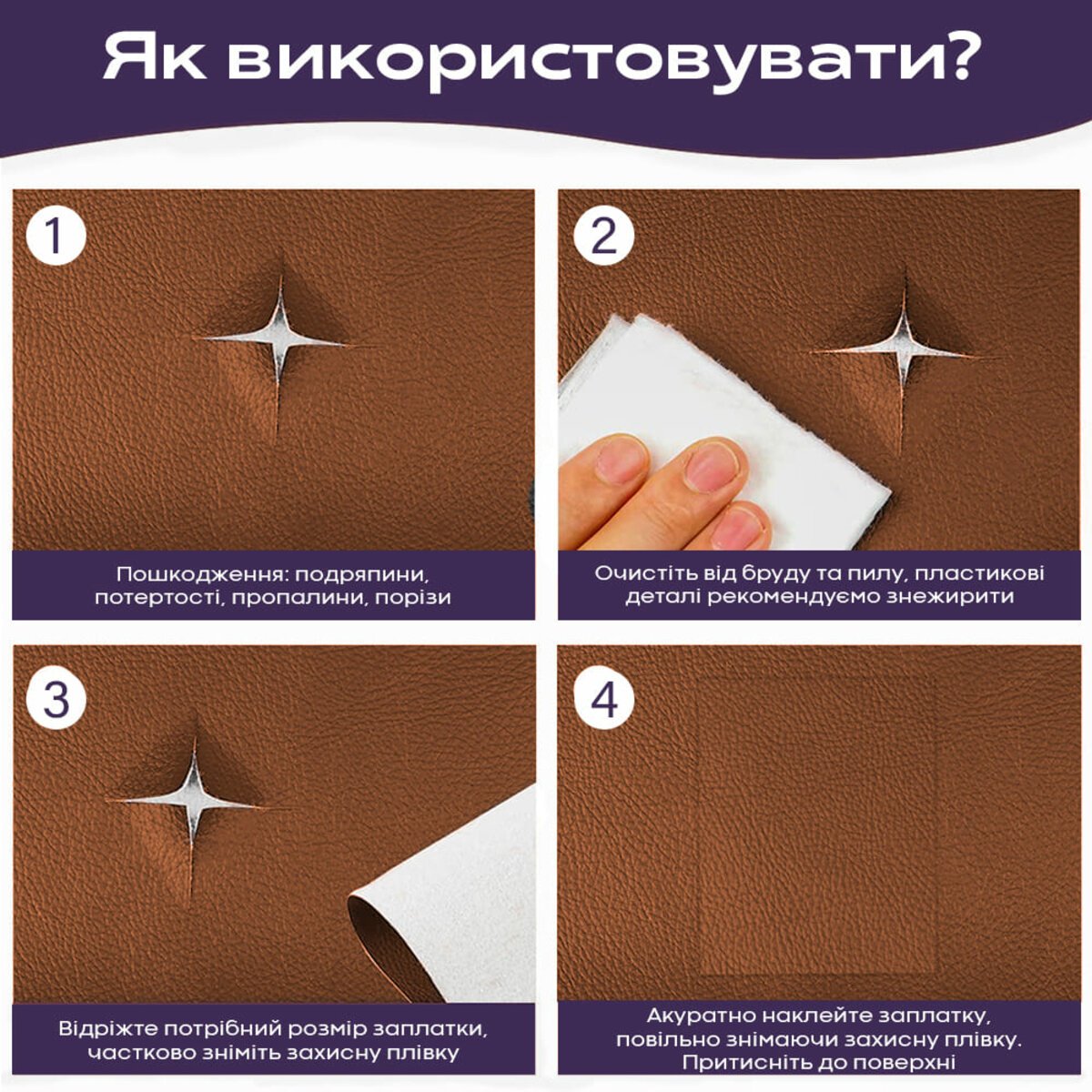 Як використовувати?

1

Пошкодження: подряпини, потертості, пропалини, порізи

2

Очистіть від бруду та пилу, пластикові деталі рекомендуємо знежирити

3

Відріжте потрібний розмір заплатки, частково зніміть захисну плівку

4

Акуратно наклейте заплатку, повільно знімаючи захисну плівку. Притисніть до поверхні